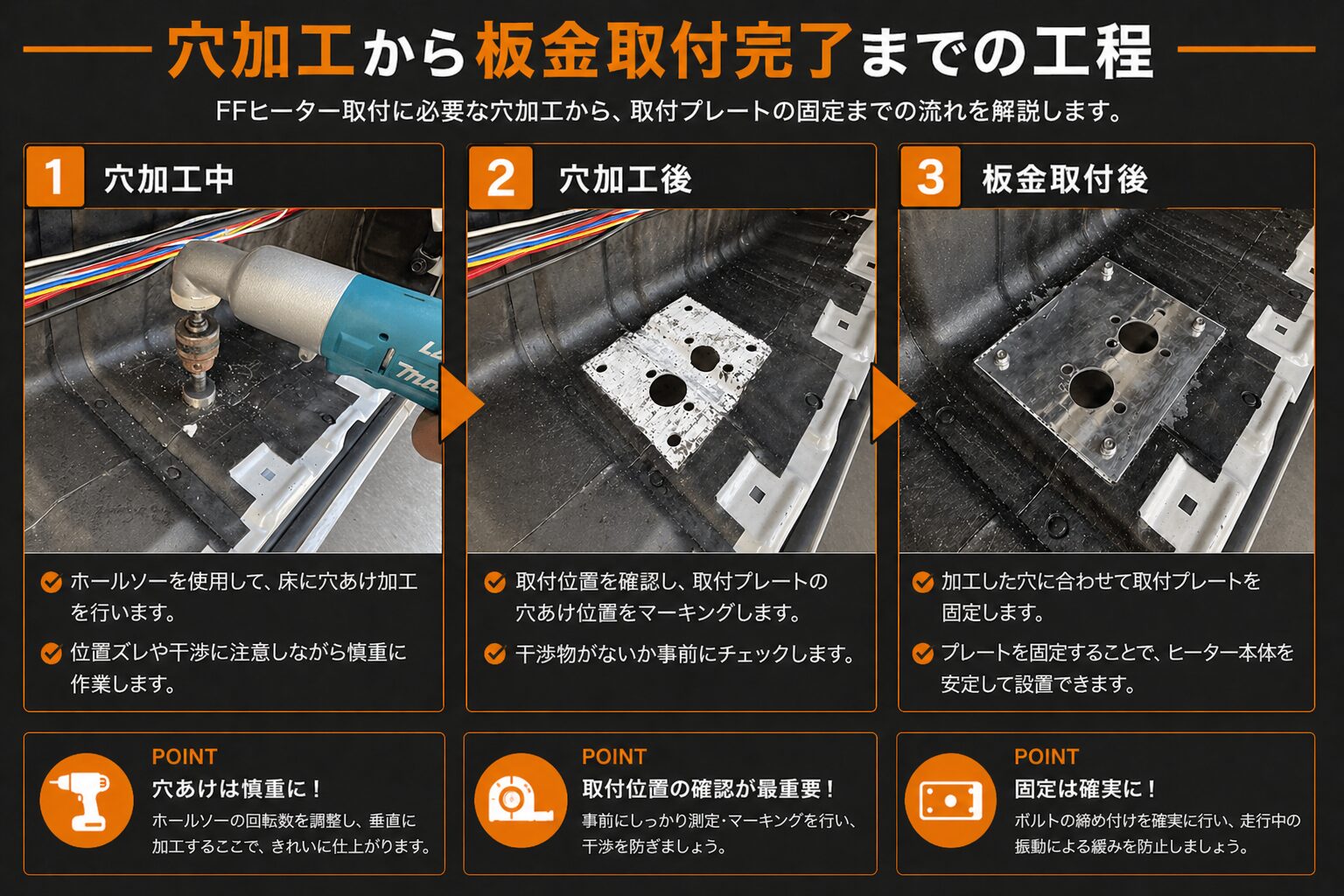 穴加工から板金取付完了までの工程

FFヒーター取付に必要な穴加工から、取付プレートの固定までの流れを解説します。

1 穴加工中

ホールソーを使用して、床に穴あけ加工を行います。

位置ズレや干渉に注意しながら慎重に作業します。

2 穴加工後

取付位置を確認し、取付プレートの穴あけ位置をマーキングします。

干渉物がないか事前にチェックします。

3 板金取付後

加工した穴に合わせて取付プレートを固定します。

プレートを固定することで、ヒーター本体を安定して設置できます。

POINT
穴あけは慎重に！
ホールソーの回転数を調整し、垂直に加工するここで、きれいに仕上がります。

POINT
取付位置の確認が最重要！
事前にしっかり測定・マーキングを行い、干渉を防ぎましょう。

POINT
固定は確実に！
ボルトの締め付けを確実に行い、走行中の振動による緩みを防止しましょう。